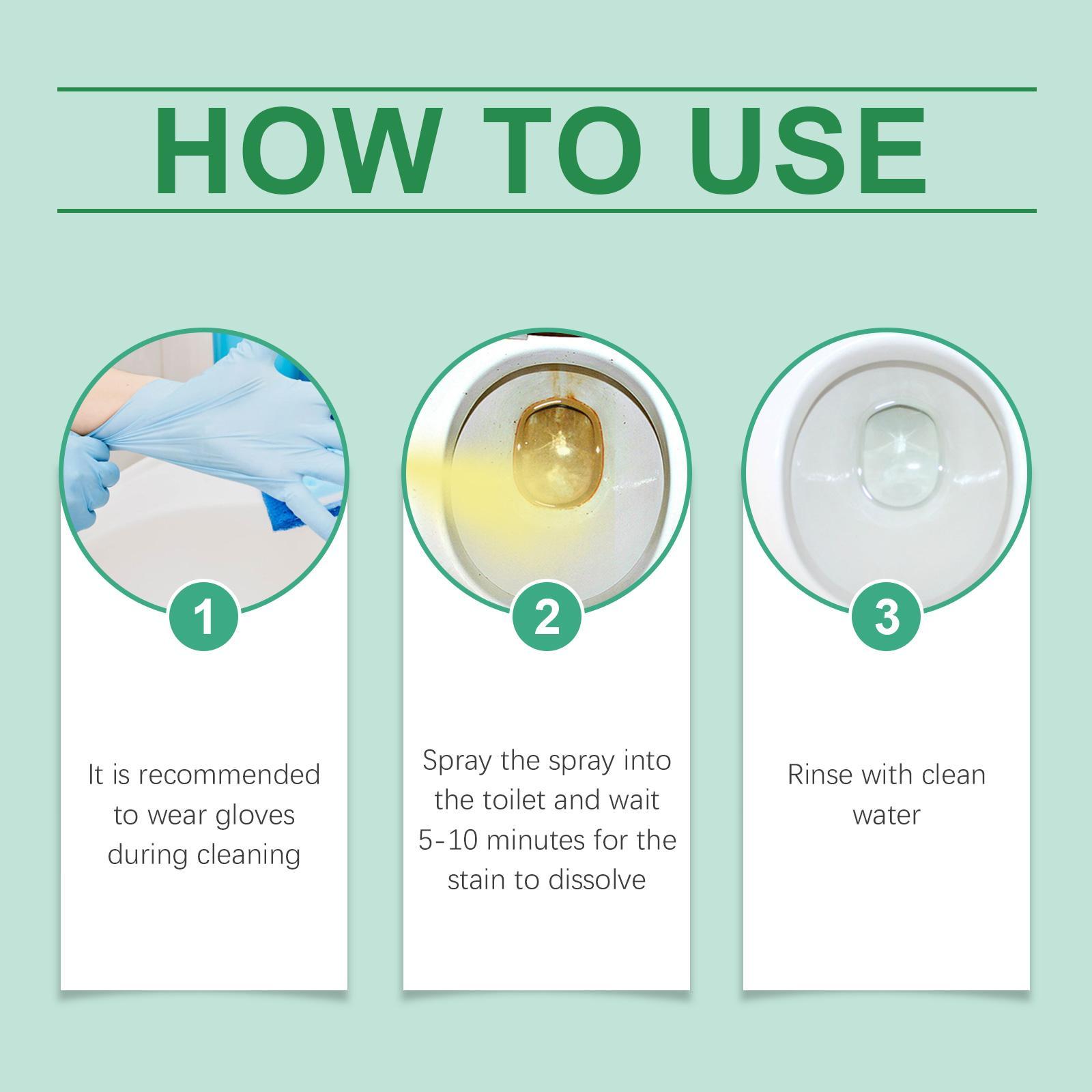 HOW TO USE

1

It is recommended to wear gloves during cleaning

2

Spray the spray into the toilet and wait 5-10 minutes for the stain to dissolve

3

Rinse with clean water